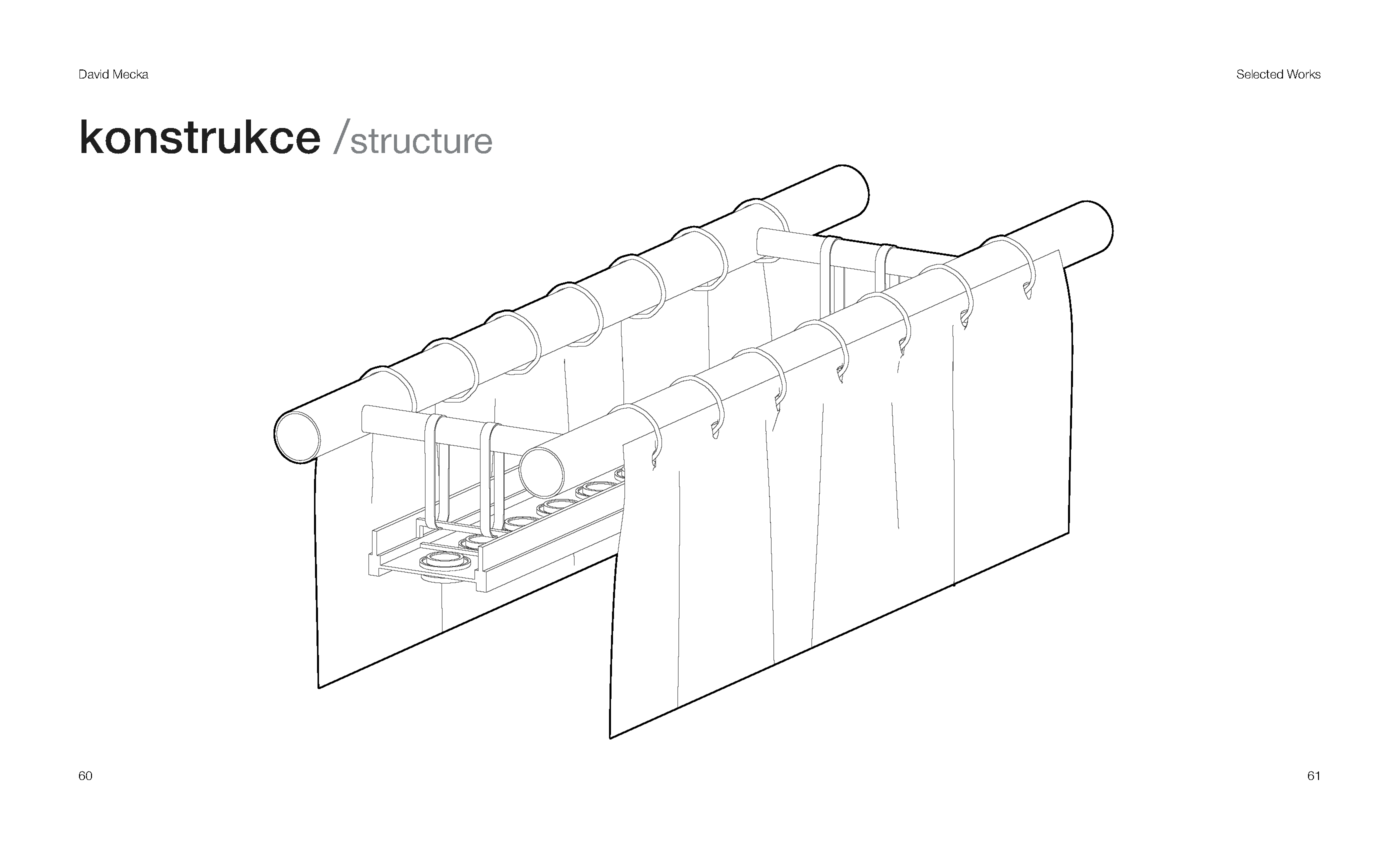 David Mecka

Selected Works

konstrukce /structure

60

61